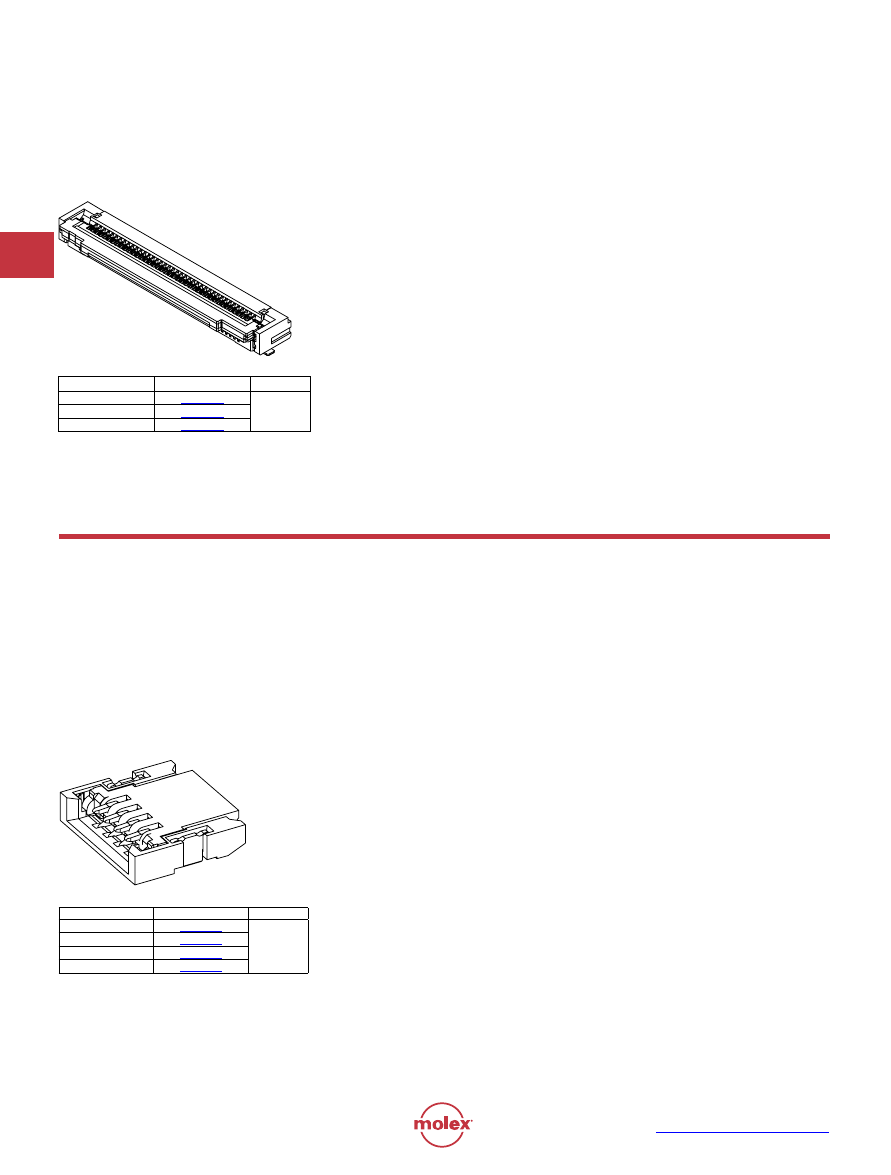 molex